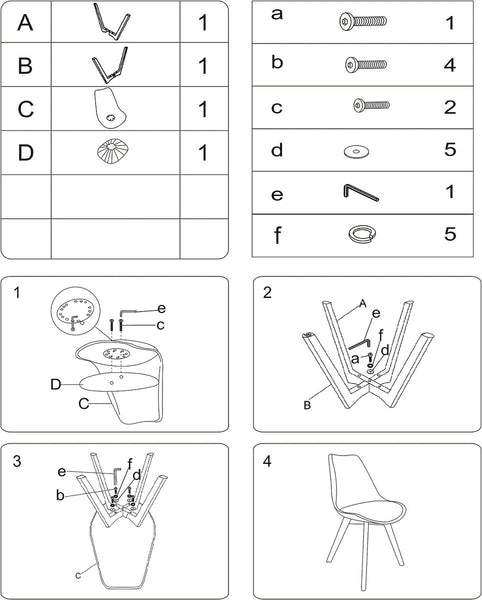 | A | | 1 |
|---|---|---|
| B | | 1 |
| C | | 1 |
| D | | 1 |
| | | |
| | | |

| a | | 1 |
|---|---|---|
| b | | 4 |
| c | | 2 |
| d | | 5 |
| e | | 1 |
| f | | 5 |

1
e
c
D
C

2
A
e
f
a
d
B

3
e
f
d
b
c

4